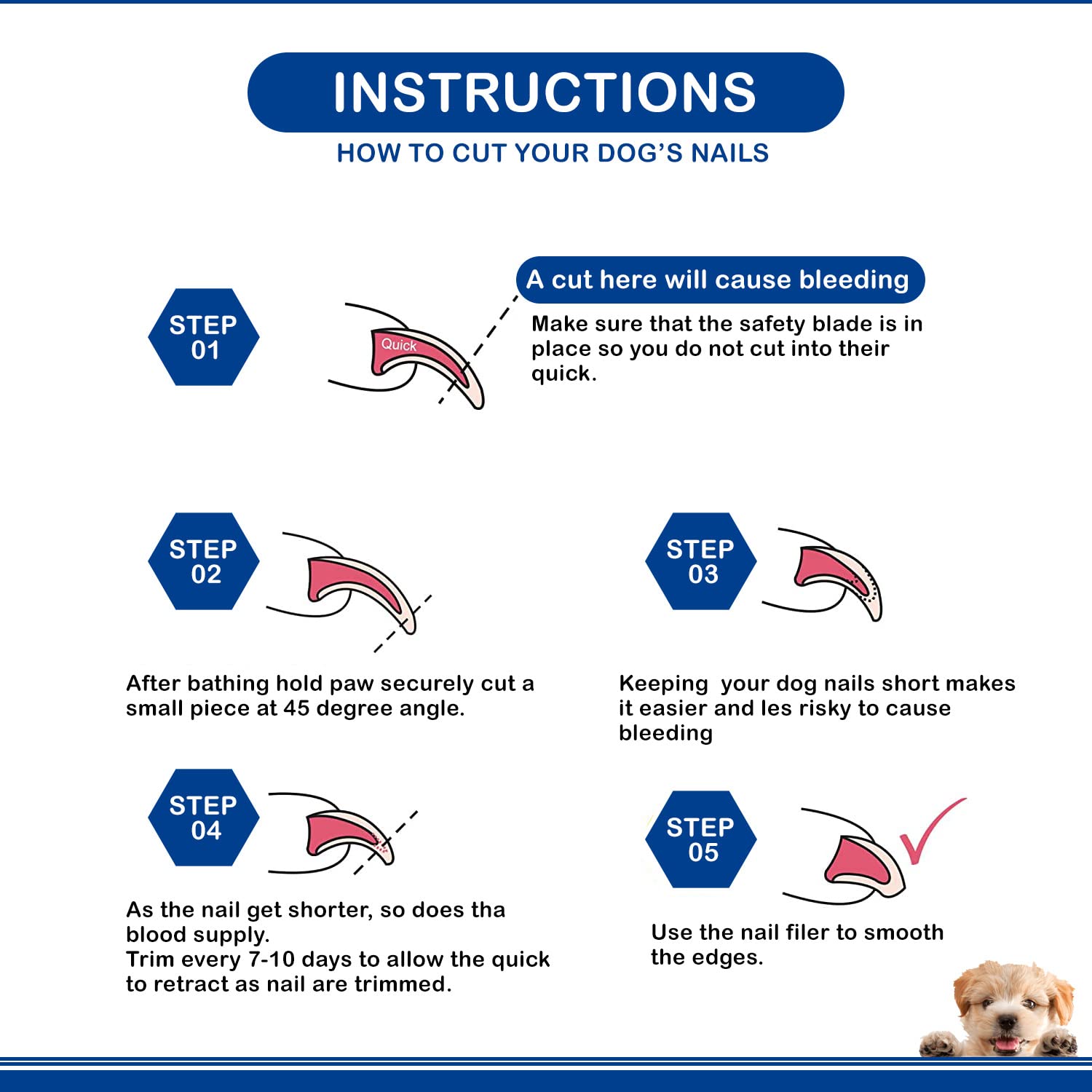 INSTRUCTIONS

HOW TO CUT YOUR DOG'S NAILS

STEP 01

Quick

A cut here will cause bleeding

Make sure that the safety blade is in place so you do not cut into their quick.

STEP 02

After bathing hold paw securely cut a small piece at 45 degree angle.

STEP 03

Keeping your dog nails short makes it easier and les risky to cause bleeding

STEP 04

As the nail get shorter, so does tha blood supply.
Trim every 7-10 days to allow the quick to retract as nail are trimmed.

STEP 05

Use the nail filer to smooth the edges.