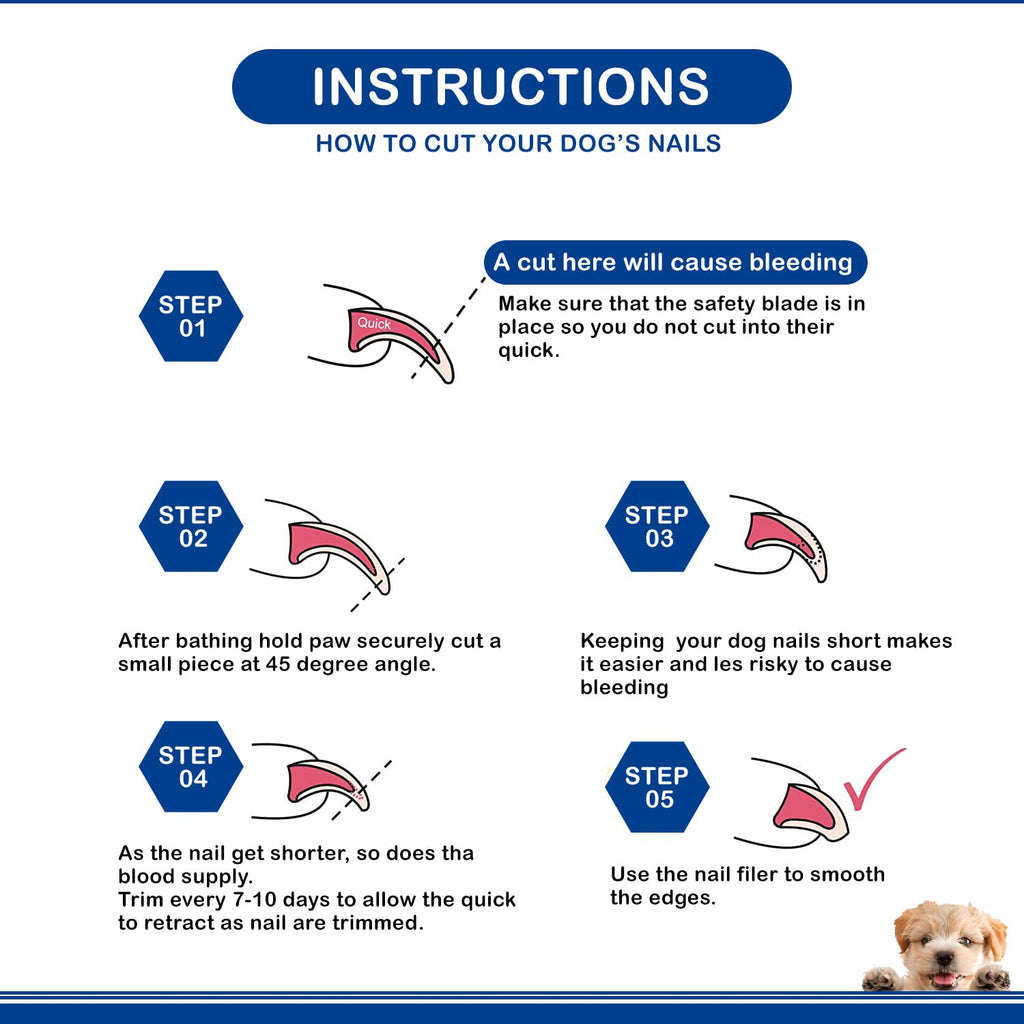 INSTRUCTIONS
HOW TO CUT YOUR DOG'S NAILS

STEP 01

Quick

A cut here will cause bleeding
Make sure that the safety blade is in place so you do not cut into their quick.

STEP 02

After bathing hold paw securely cut a small piece at 45 degree angle.

STEP 03

Keeping your dog nails short makes it easier and les risky to cause bleeding

STEP 04

As the nail get shorter, so does tha blood supply.
Trim every 7-10 days to allow the quick to retract as nail are trimmed.

STEP 05

Use the nail filer to smooth the edges.